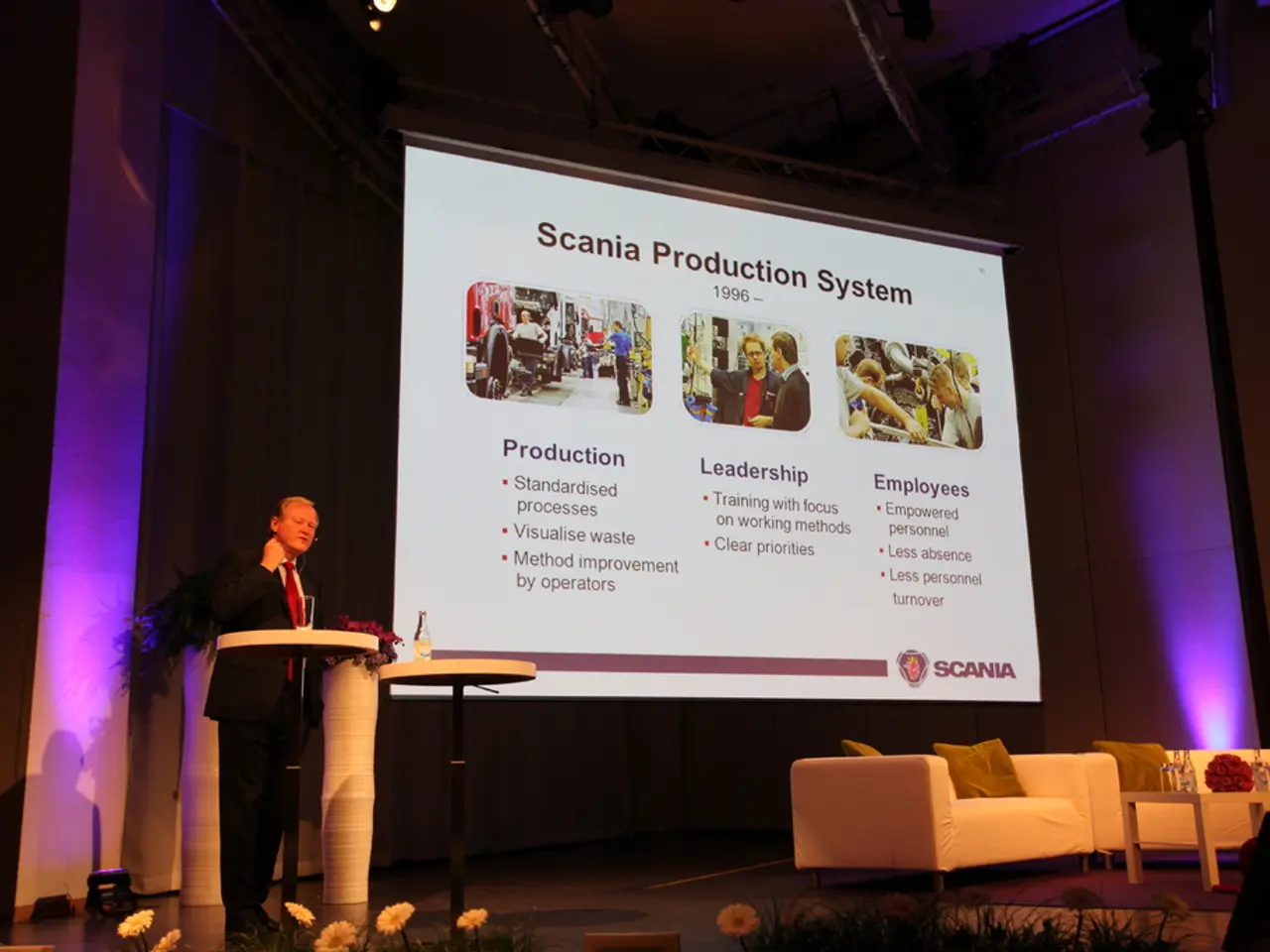 Scania Production System
1996 –

Production
▪ Standardised processes
▪ Visualise waste
▪ Method improvement by operators

Leadership
▪ Training with focus on working methods
▪ Clear priorities

Employees
▪ Empowered personnel
▪ Less absence
▪ Less personnel turnover

SCANIA